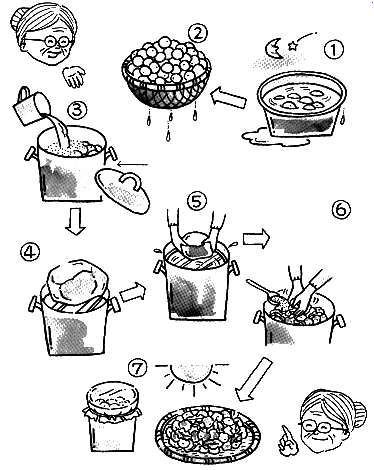 ②
①
③
⑤
⑥
④
⑦